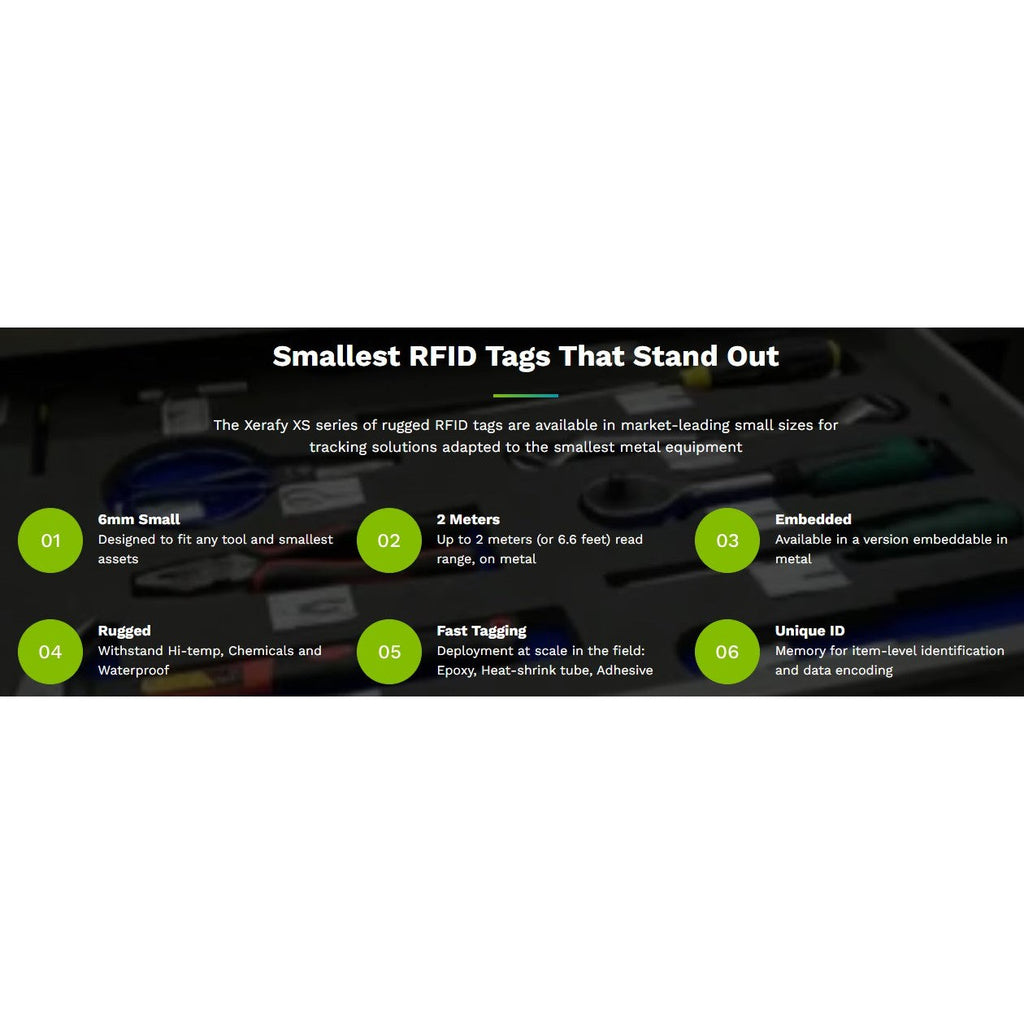 Smallest RFID Tags That Stand Out

The Xerafy XS series of rugged RFID tags are available in market-leading small sizes for tracking solutions adapted to the smallest metal equipment

01
6mm Small
Designed to fit any tool and smallest assets

02
2 Meters
Up to 2 meters (or 6.6 feet) read range, on metal

03
Embedded
Available in a version embeddable in metal

04
Rugged
Withstand Hi-temp, Chemicals and Waterproof

05
Fast Tagging
Deployment at scale in the field: Epoxy, Heat-shrink tube, Adhesive

06
Unique ID
Memory for item-level identification and data encoding